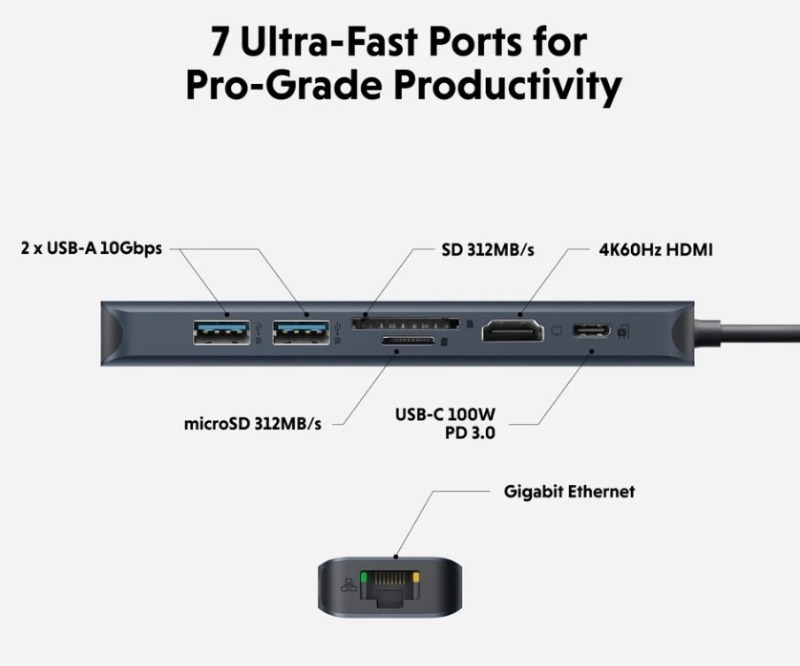 7 Ultra-Fast Ports for Pro-Grade Productivity

2 x USB-A 10Gbps

SD 312MB/s

4K60Hz HDMI

microSD 312MB/s

USB-C 100W PD 3.0

Gigabit Ethernet